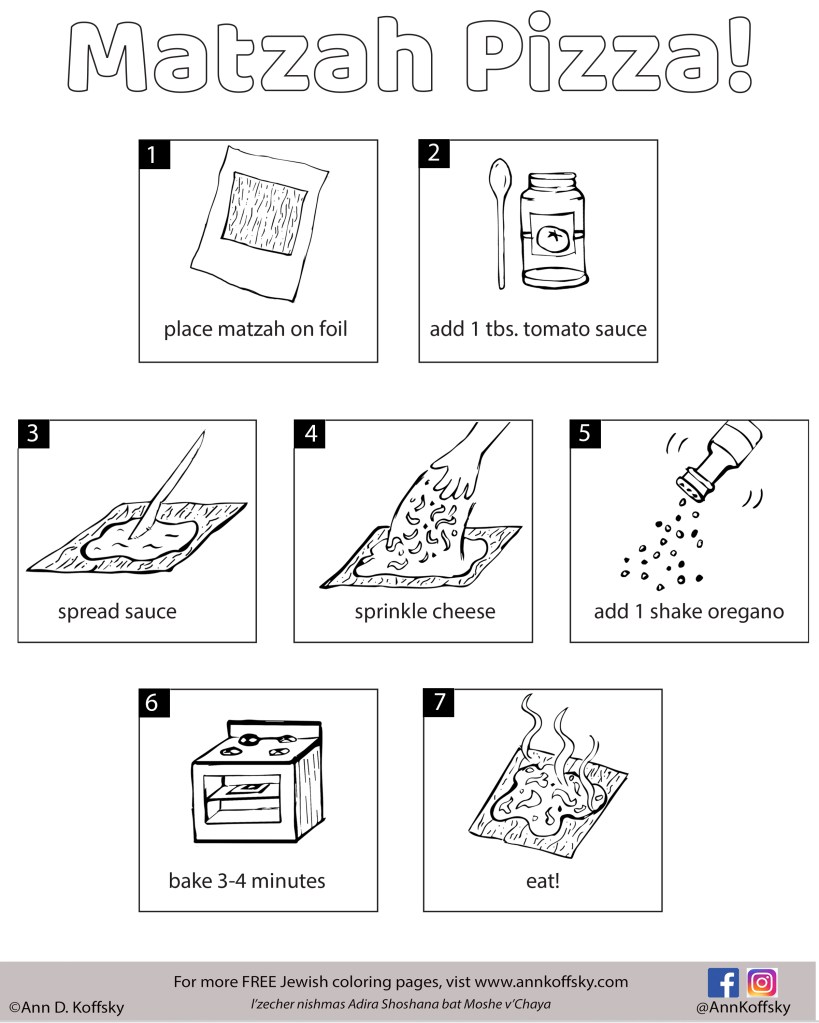 Matzah Pizza!

1
place matzah on foil

2
add 1 tbs. tomato sauce

3
spread sauce

4
sprinkle cheese

5
add 1 shake oregano

6
bake 3-4 minutes

7
eat!

For more FREE Jewish coloring pages, vist www.annkoffsky.com

l'zecher nishmas Adira Shoshana bat Moshe v'Chaya

©Ann D. Koffsky

@AnnKoffsky